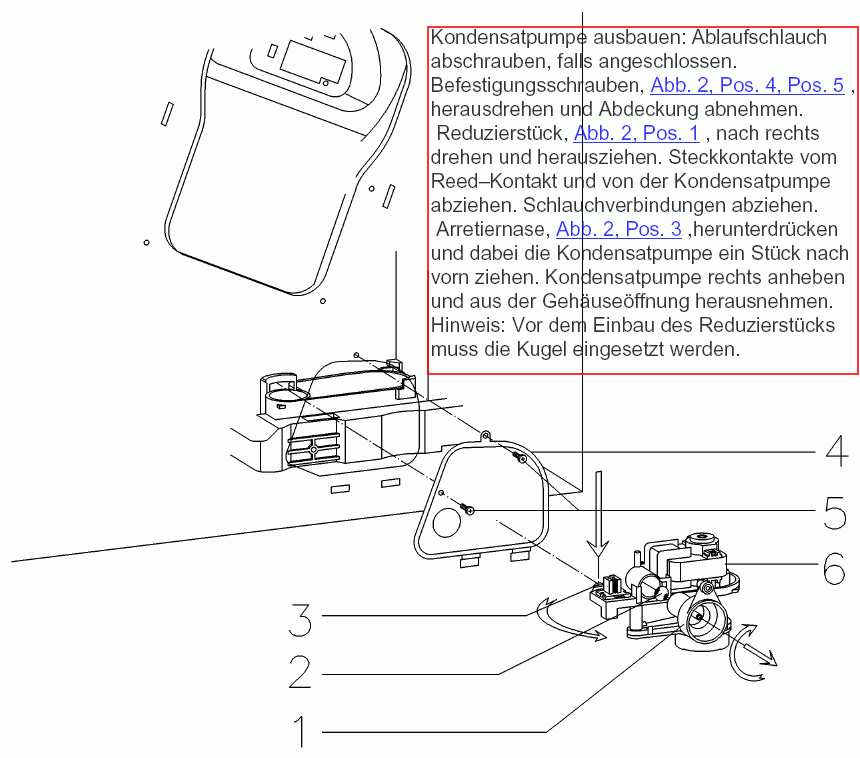 Kondensatpumpe ausbauen: Ablaufschlauch abschrauben, falls angeschlossen. Befestigungsschrauben, Abb. 2, Pos. 4, Pos. 5 , herausdrehen und Abdeckung abnehmen. Reduzierstück, Abb. 2, Pos. 1 , nach rechts drehen und herausziehen. Steckkontakte vom Reed–Kontakt und von der Kondensatpumpe abziehen. Schlauchverbindungen abziehen. Arretiernase, Abb. 2, Pos. 3 ,herunterdrücken und dabei die Kondensatpumpe ein Stück nach vorn ziehen. Kondensatpumpe rechts anheben und aus der Gehäuseöffnung herausnehmen. Hinweis: Vor dem Einbau des Reduzierstücks muss die Kugel eingesetzt werden.

4
5
6
3
2
1